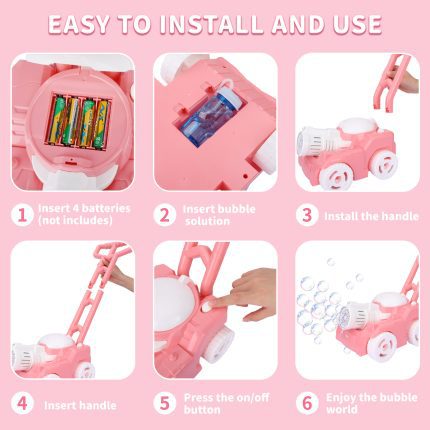 EASY TO INSTALL AND USE

1 Insert 4 batteries (not includes)

2 Insert bubble solution

3 Install the handle

4 Insert handle

5 Press the on/off button

6 Enjoy the bubble world