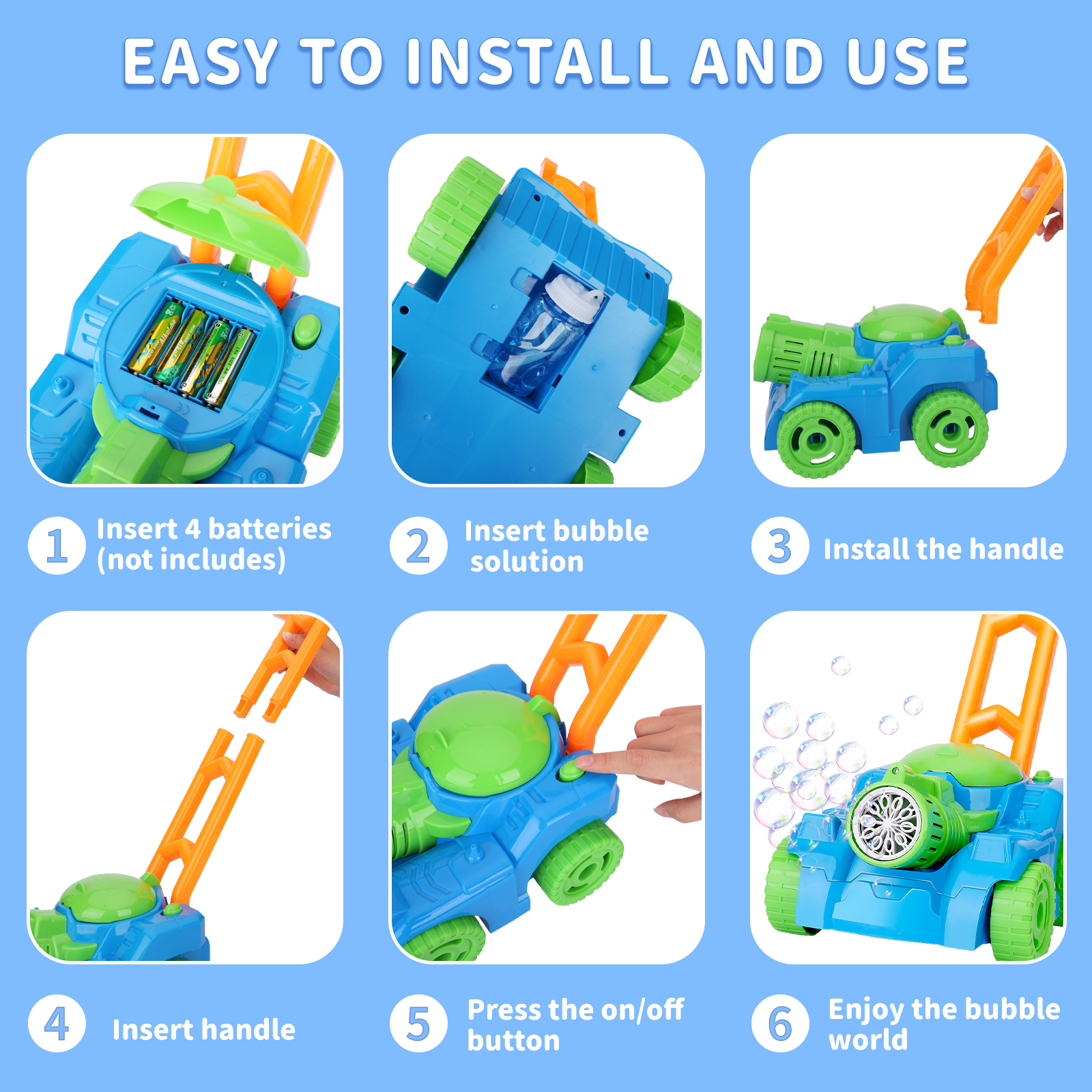 EASY TO INSTALL AND USE

1 Insert 4 batteries (not includes)

2 Insert bubble solution

3 Install the handle

4 Insert handle

5 Press the on/off button

6 Enjoy the bubble world